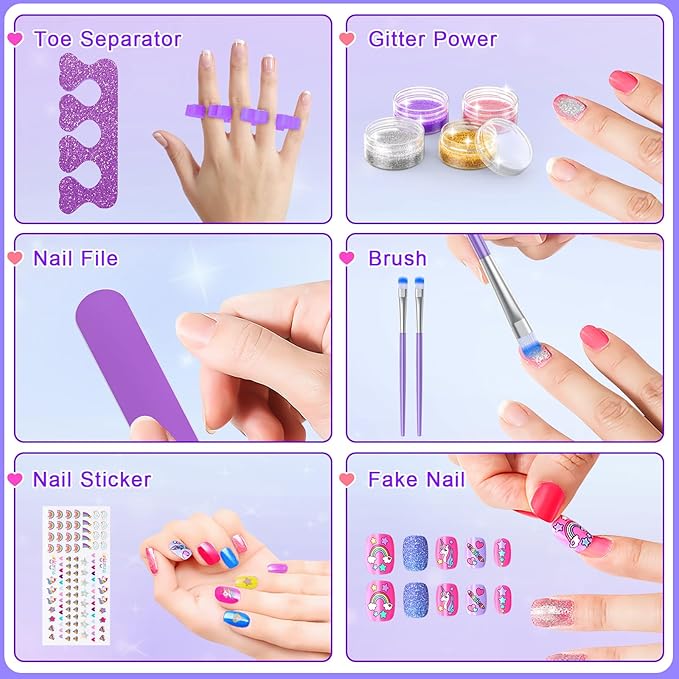 Toe Separator

Gitter Power

Nail File

Brush

Nail Sticker

Fake Nail