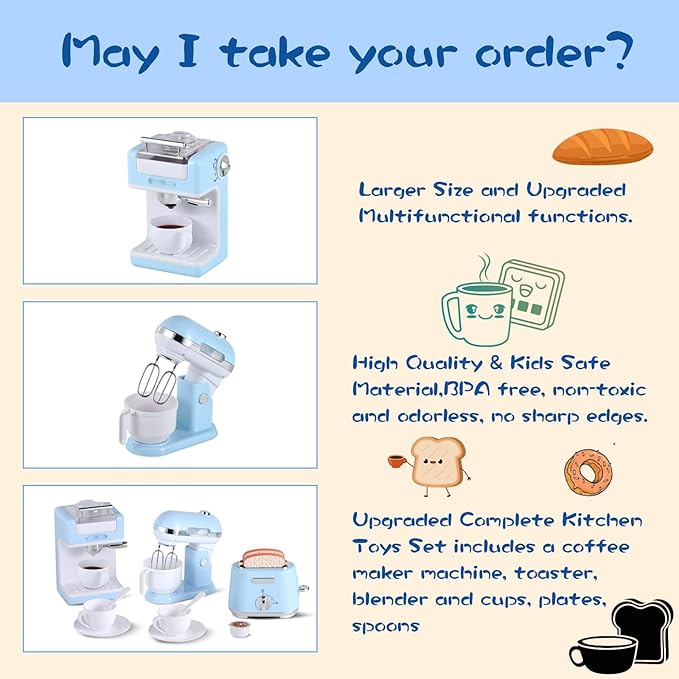 May I take your order?

Larger Size and Upgraded Multifunctional functions.

High Quality & Kids Safe Material,BPA free, non-toxic and odorless, no sharp edges.

Upgraded Complete Kitchen Toys Set includes a coffee maker machine, toaster, blender and cups, plates, spoons