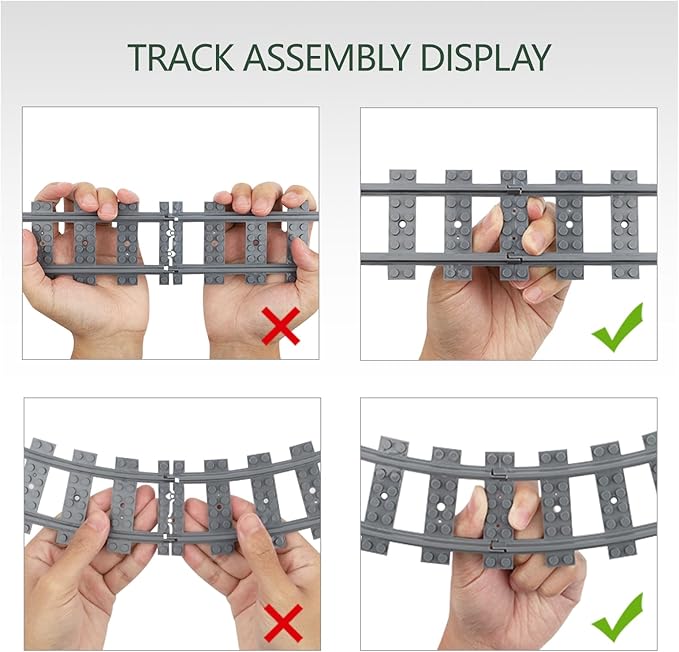 TRACK ASSEMBLY DISPLAY