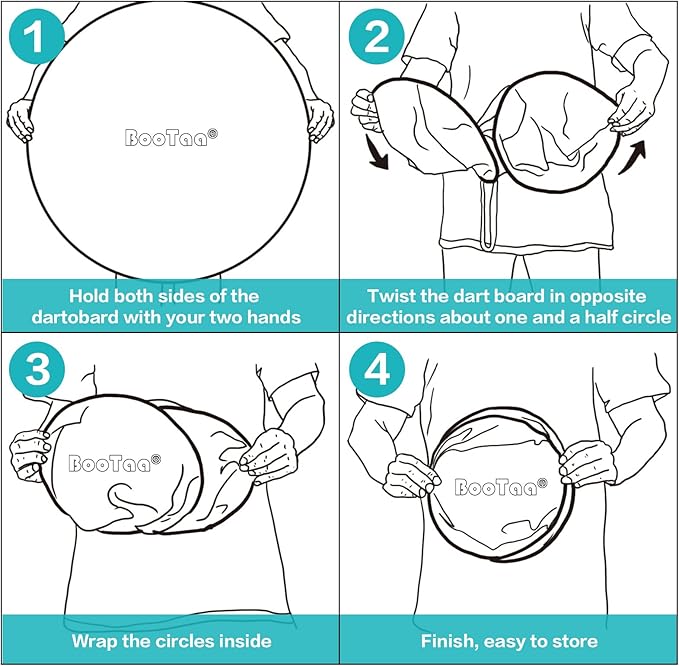 1

BooTaa®

Hold both sides of the dartobard with your two hands

2

Twist the dart board in opposite directions about one and a half circle

3

BooTaa®

Wrap the circles inside

4

BooTaa®

Finish, easy to store