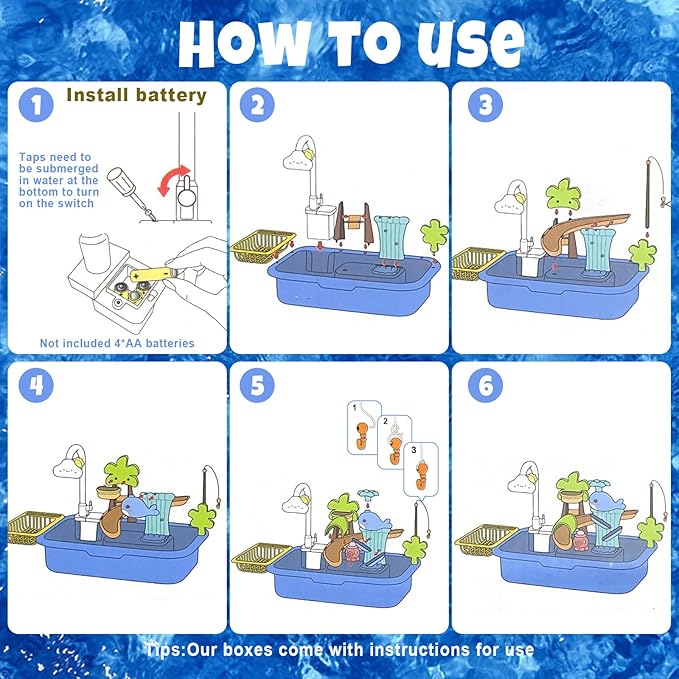 HOW TO USE

1 Install battery

Taps need to be submerged in water at the bottom to turn on the switch

Not included 4*AA batteries

2

3

4

5

1

2

3

6

Tips:Our boxes come with instructions for use