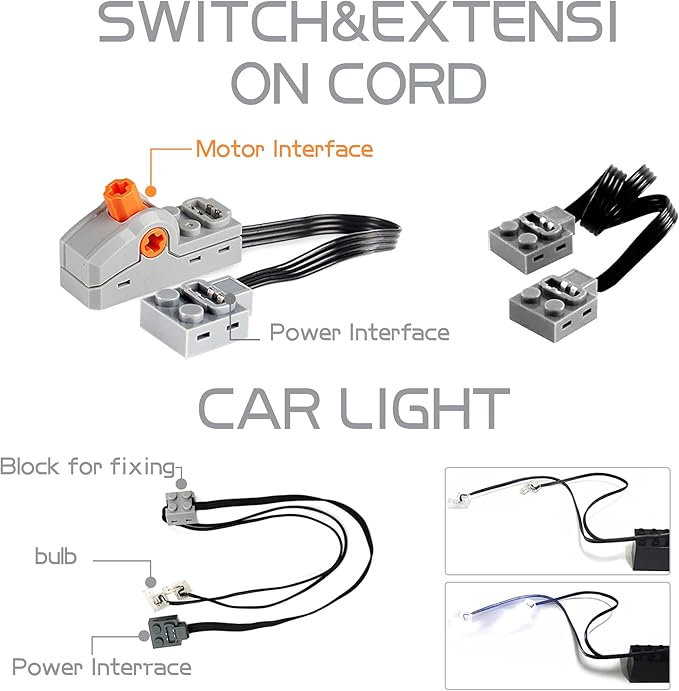 SWITCH&EXTENSI
ON CORD

Motor Interface

Power Interface

CAR LIGHT

Block for fixing

bulb

Power Interrace