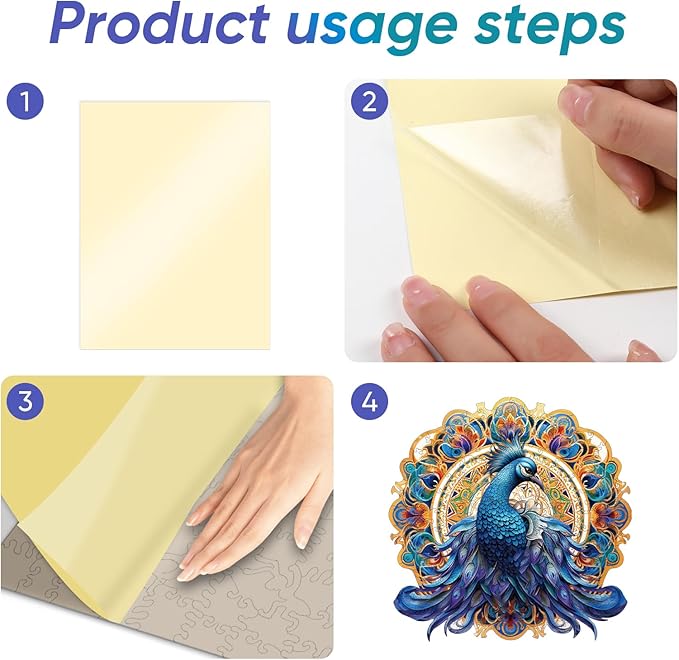 Product usage steps

1

2

3

4