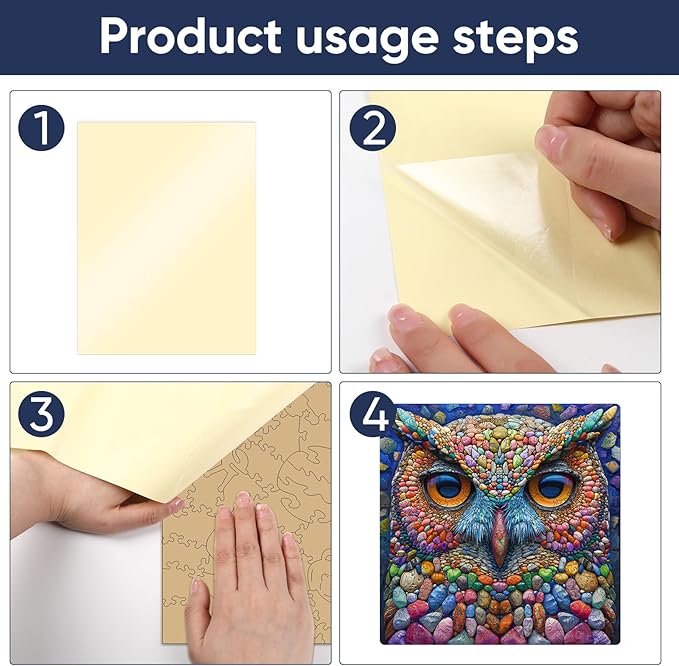 Product usage steps

1

2

3

4