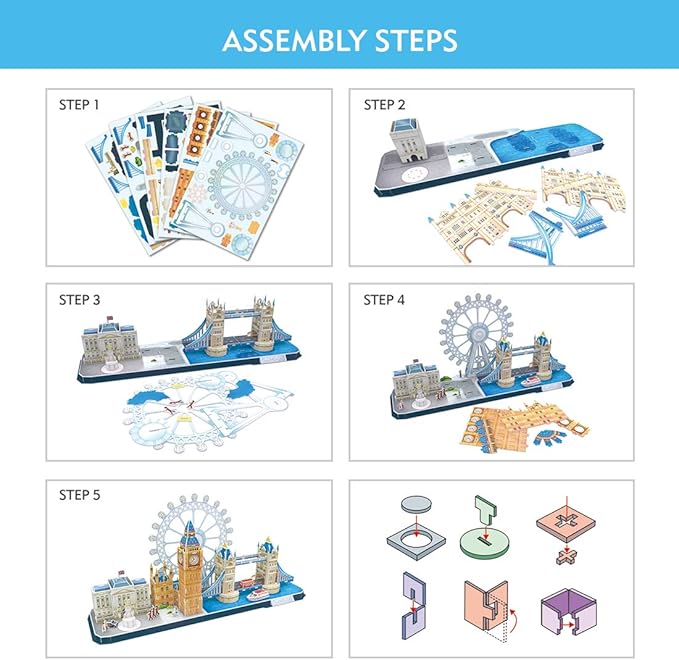 ASSEMBLY STEPS

STEP 1

STEP 2

STEP 3

STEP 4

STEP 5