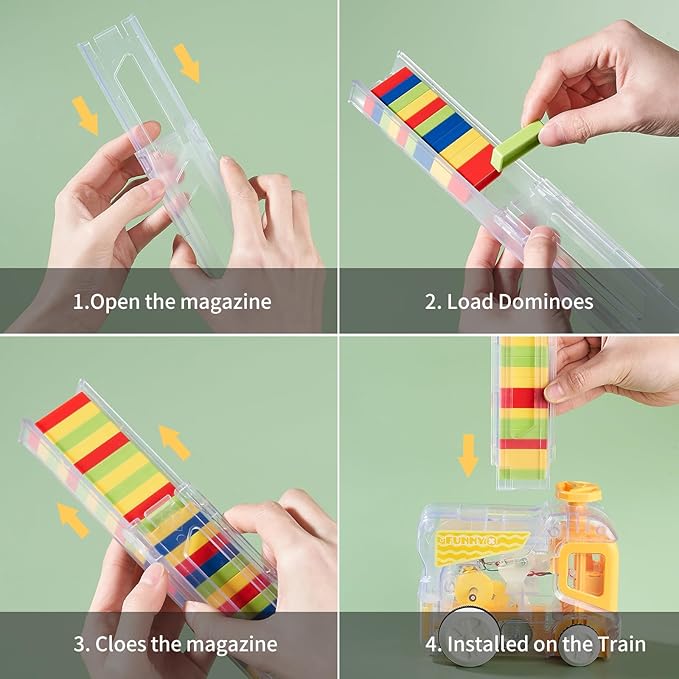 1.Open the magazine

2. Load Dominoes

3. Cloes the magazine

FUNNY

4. Installed on the Train