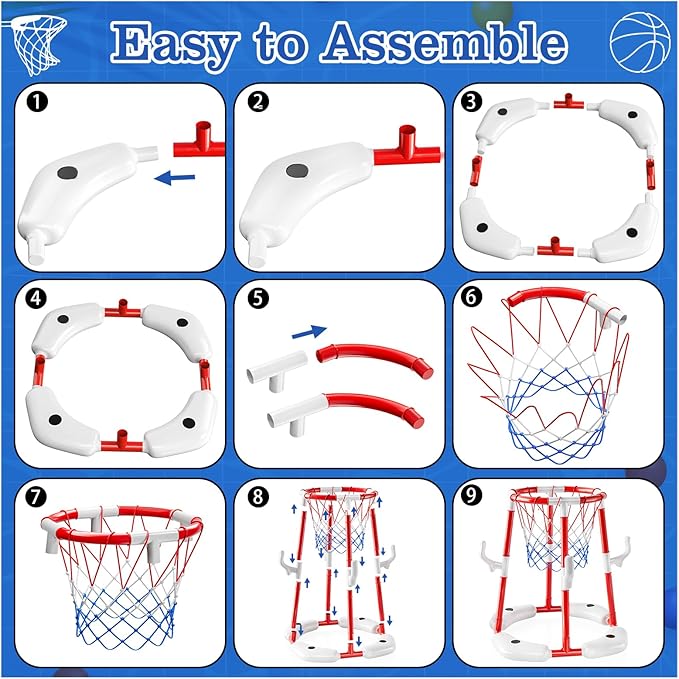 Easy to Assemble

1

2

3

4

5

6

7

8

9