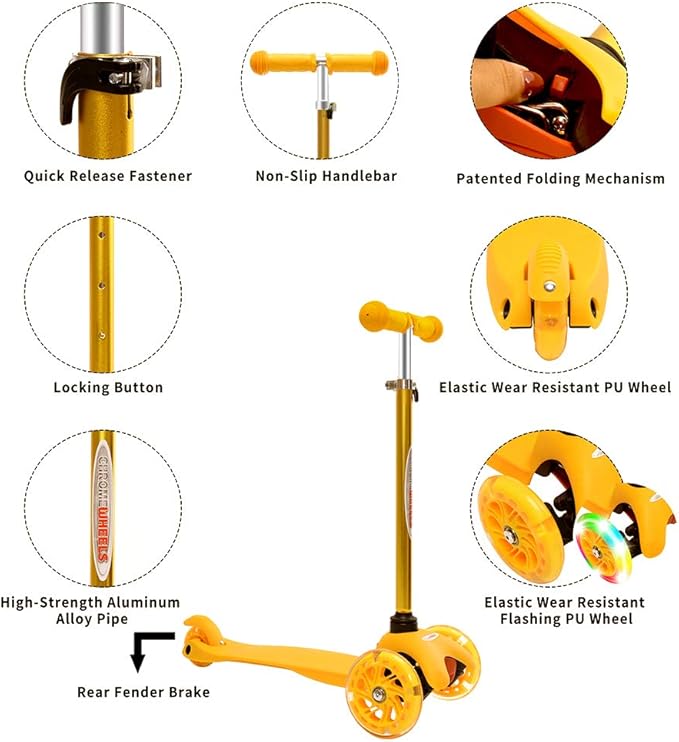 Quick Release Fastener

Non-Slip Handlebar

Patented Folding Mechanism

Locking Button

Elastic Wear Resistant PU Wheel

CHROME WHEELS

High-Strength Aluminum Alloy Pipe

Elastic Wear Resistant Flashing PU Wheel

Rear Fender Brake