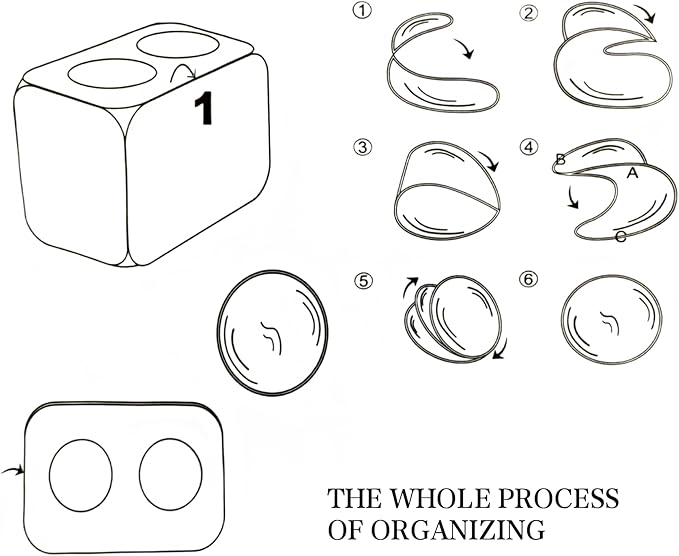 1

①

②

③

④

B

A

C

⑤

⑥

THE WHOLE PROCESS OF ORGANIZING