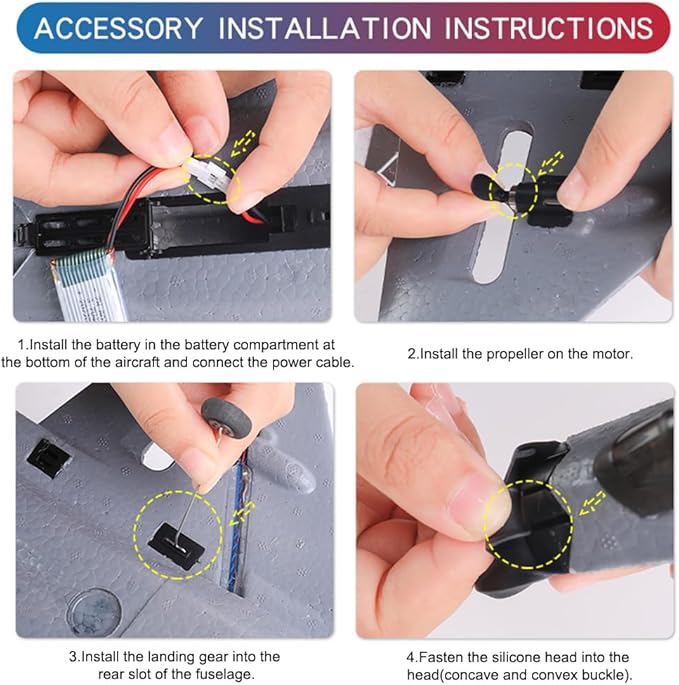 ACCESSORY INSTALLATION INSTRUCTIONS

1.Install the battery in the battery compartment at the bottom of the aircraft and connect the power cable.

2.Install the propeller on the motor.

3.Install the landing gear into the rear slot of the fuselage.

4.Fasten the silicone head into the head(concave and convex buckle).