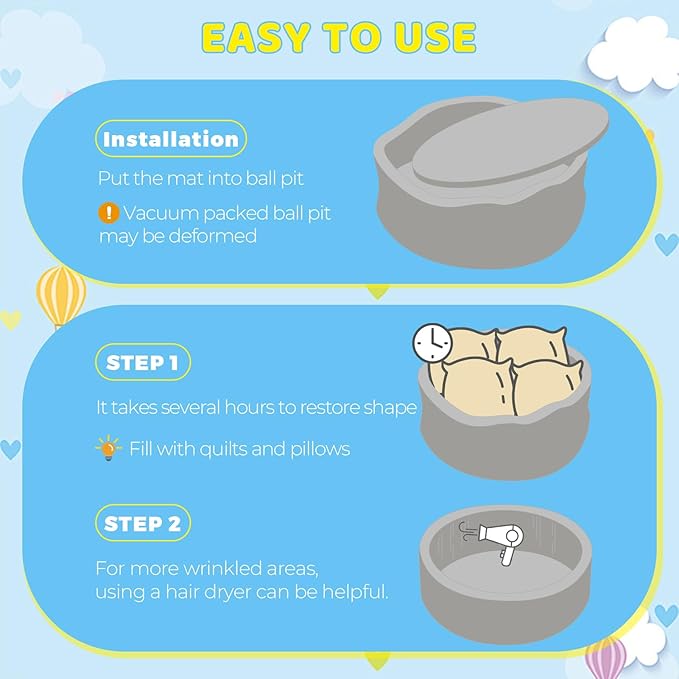 EASY TO USE

Installation

Put the mat into ball pit

Vacuum packed ball pit may be deformed

STEP 1

It takes several hours to restore shape

Fill with quilts and pillows

STEP 2

For more wrinkled areas, using a hair dryer can be helpful.