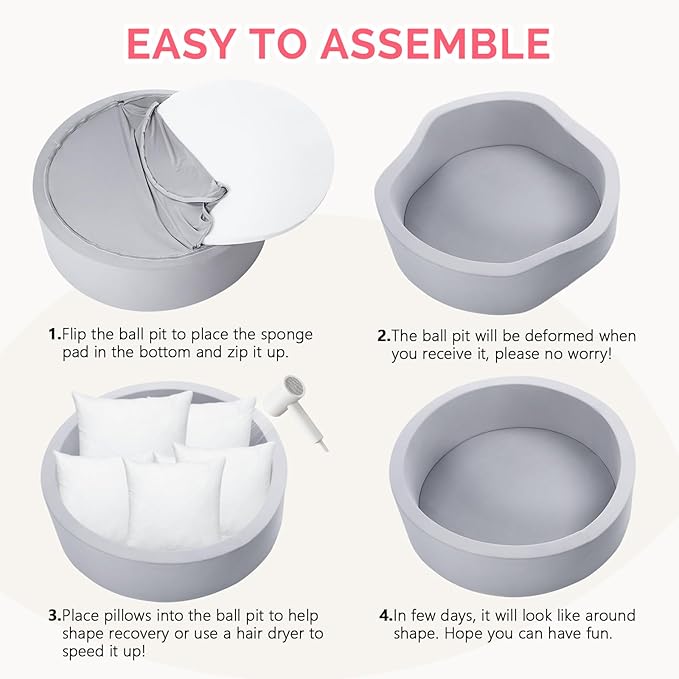 EASY TO ASSEMBLE

1.Flip the ball pit to place the sponge pad in the bottom and zip it up.

2.The ball pit will be deformed when you receive it, please no worry!

3.Place pillows into the ball pit to help shape recovery or use a hair dryer to speed it up!

4.In few days, it will look like around shape. Hope you can have fun.