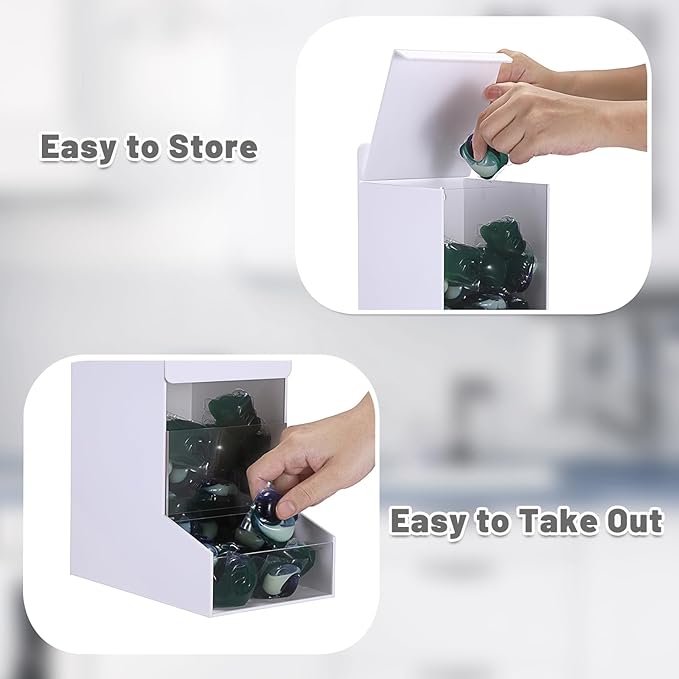 Easy to Store

Easy to Take Out