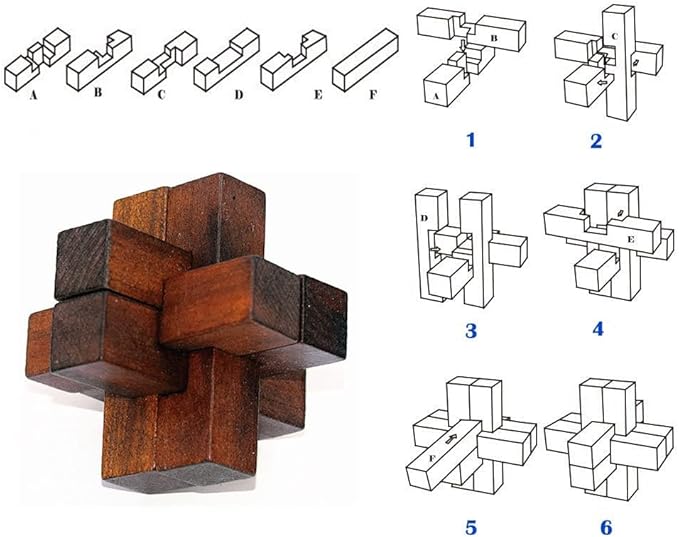 A B C D E F

B
A
1

C
2

D
3

E
4

F
5

6