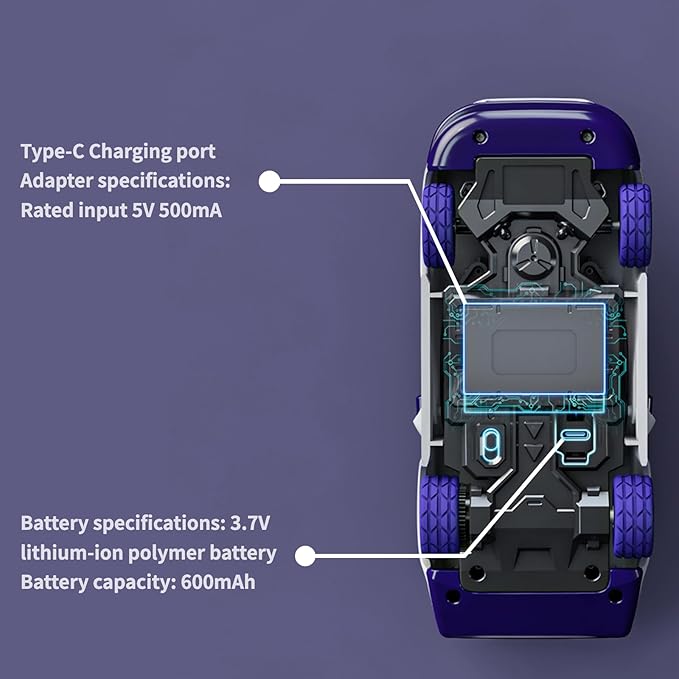 Type-C Charging port
Adapter specifications:
Rated input 5V 500mA

Battery specifications: 3.7V
lithium-ion polymer battery
Battery capacity: 600mAh