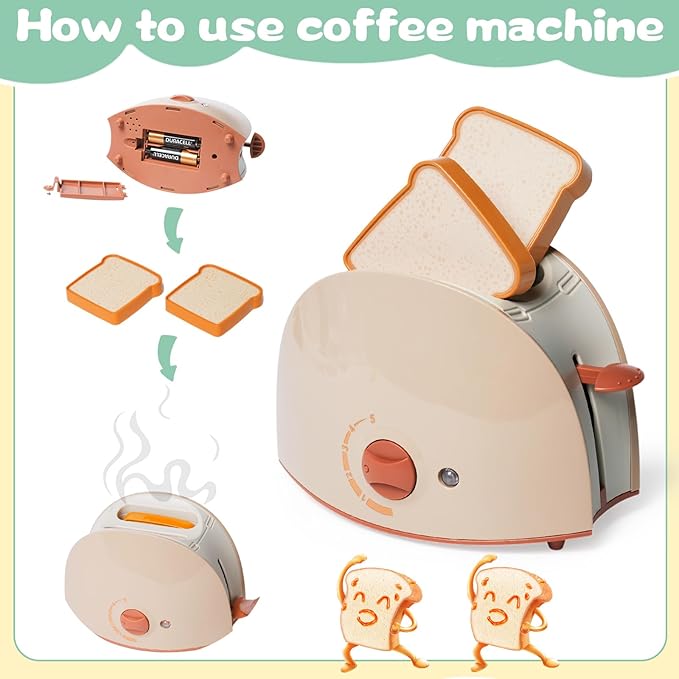 How to use coffee machine

DURACELL
DURACELL

1
2
3
4
5