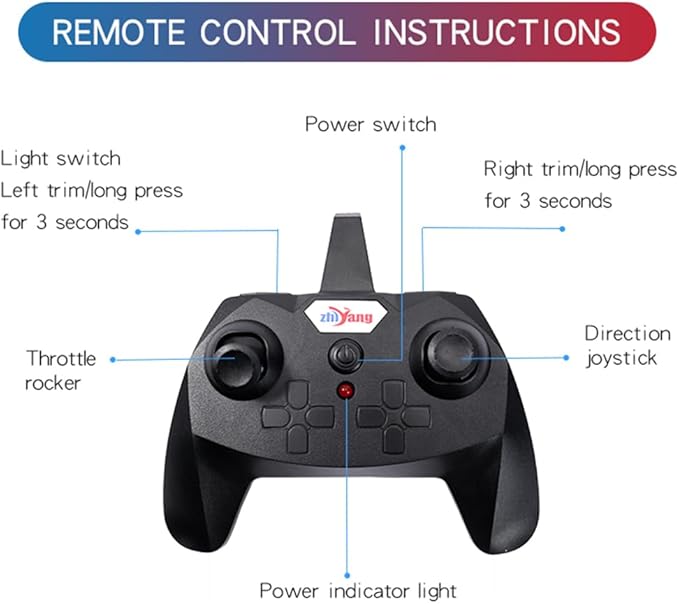 REMOTE CONTROL INSTRUCTIONS

Power switch

Light switch
Left trim/long press for 3 seconds

Right trim/long press for 3 seconds

zhiYang

Throttle rocker

Direction joystick

Power indicator light