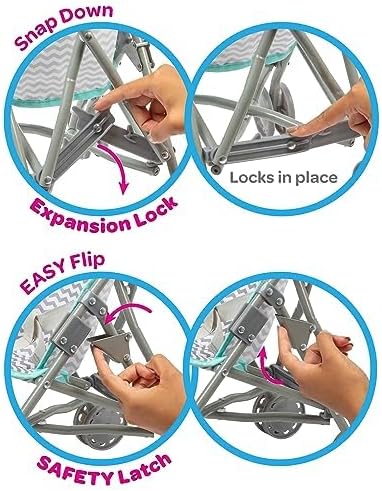 Snap Down

Locks in place

Expansion Lock

EASY Flip

SAFETY Latch