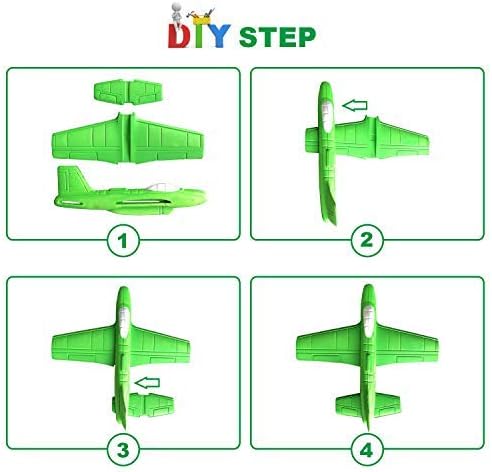 DIY STEP

1

2

3

4