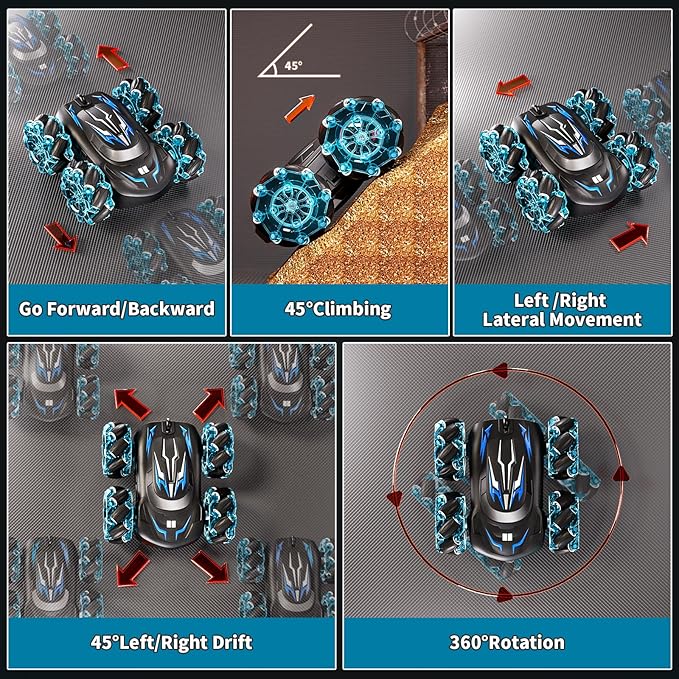 Go Forward/Backward

45°

45°Climbing

Left /Right
Lateral Movement

45°Left/Right Drift

360°Rotation