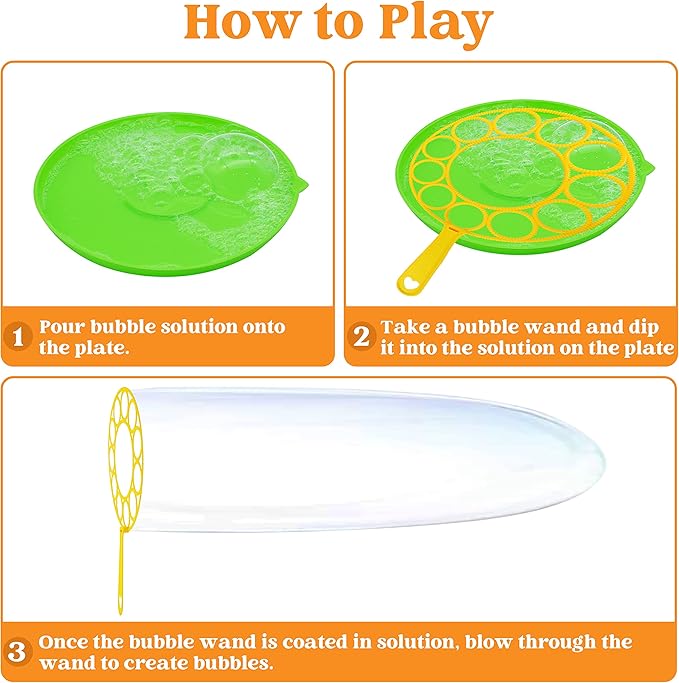 How to Play

1 Pour bubble solution onto the plate.

2 Take a bubble wand and dip it into the solution on the plate

3 Once the bubble wand is coated in solution, blow through the wand to create bubbles.