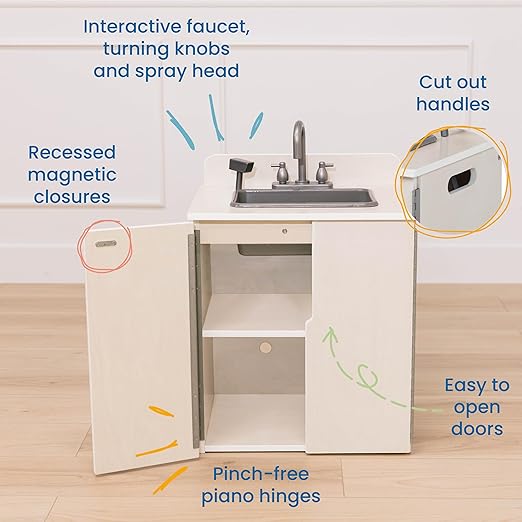 Interactive faucet, turning knobs and spray head

Cut out handles

Recessed magnetic closures

Easy to open doors

Pinch-free piano hinges