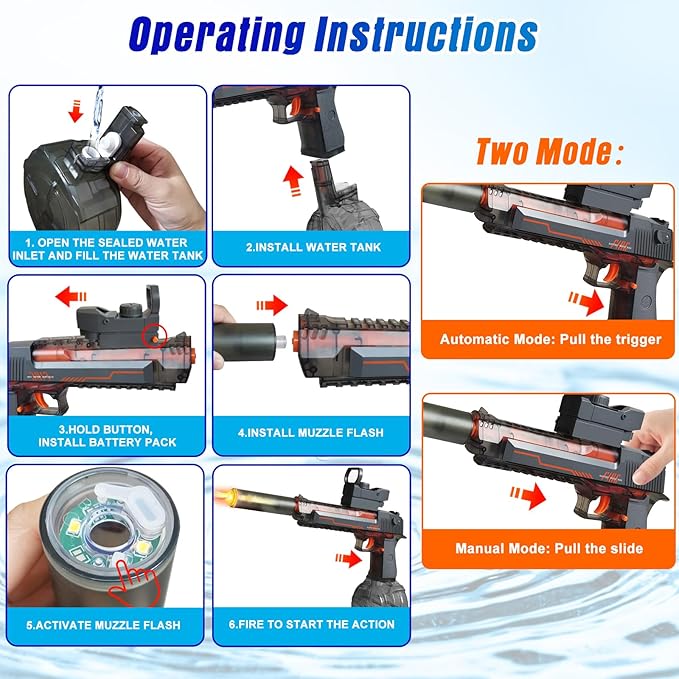 Operating Instructions

1. OPEN THE SEALED WATER INLET AND FILL THE WATER TANK

2.INSTALL WATER TANK

3.HOLD BUTTON, INSTALL BATTERY PACK

4.INSTALL MUZZLE FLASH

5.ACTIVATE MUZZLE FLASH

6.FIRE TO START THE ACTION

Two Mode:

Automatic Mode: Pull the trigger

Manual Mode: Pull the slide