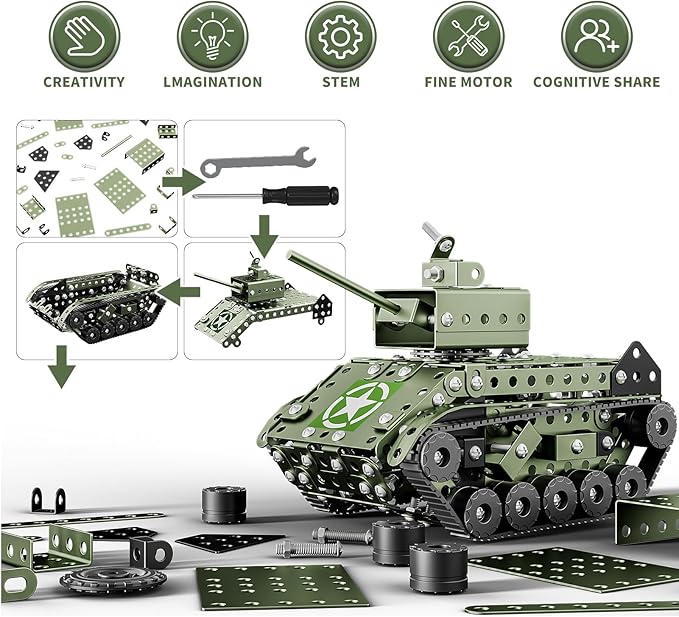 CREATIVITY LMAGINATION STEM FINE MOTOR COGNITIVE SHARE