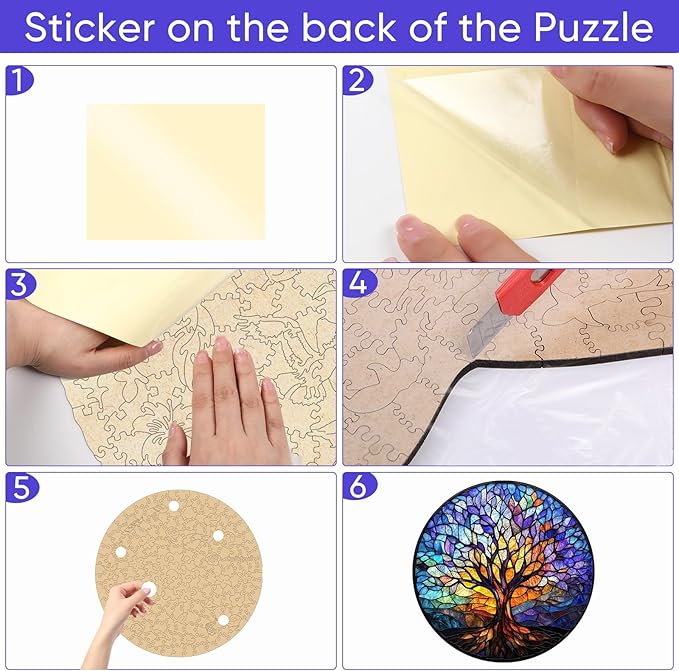 Sticker on the back of the Puzzle

1

2

3

4

5

6