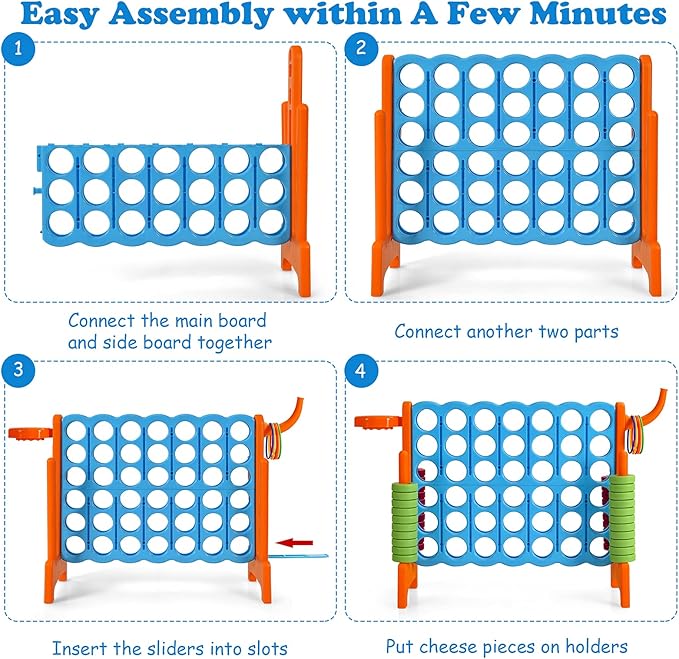 Easy Assembly within A Few Minutes

1

Connect the main board and side board together

2

Connect another two parts

3

Insert the sliders into slots

4

Put cheese pieces on holders