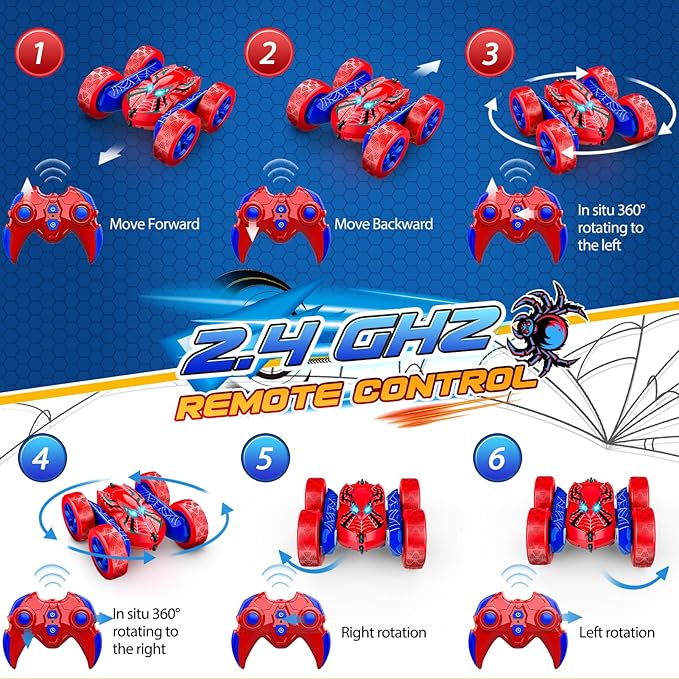 1

Move Forward

2

Move Backward

3

In situ 360° rotating to the left

2.4 GHZ

REMOTE CONTROL

4

In situ 360° rotating to the right

5

Right rotation

6

Left rotation