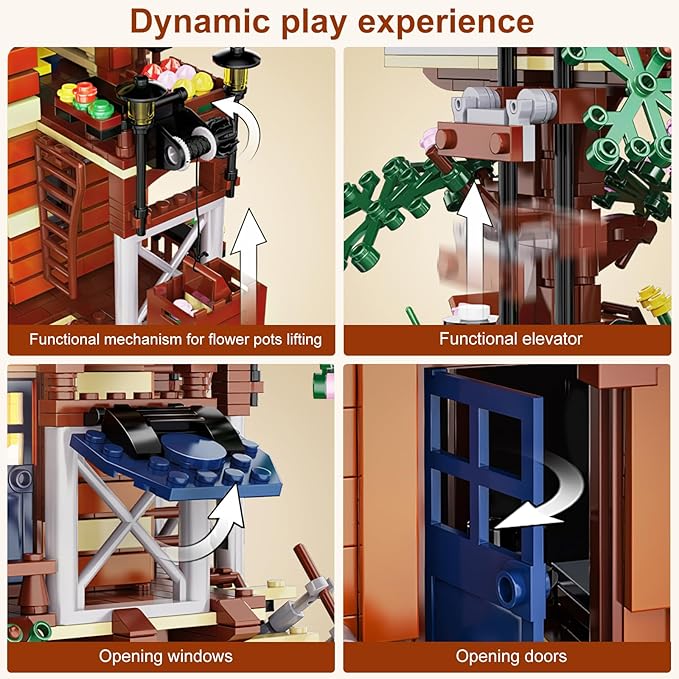 Dynamic play experience

Functional mechanism for flower pots lifting

Functional elevator

Opening windows

Opening doors