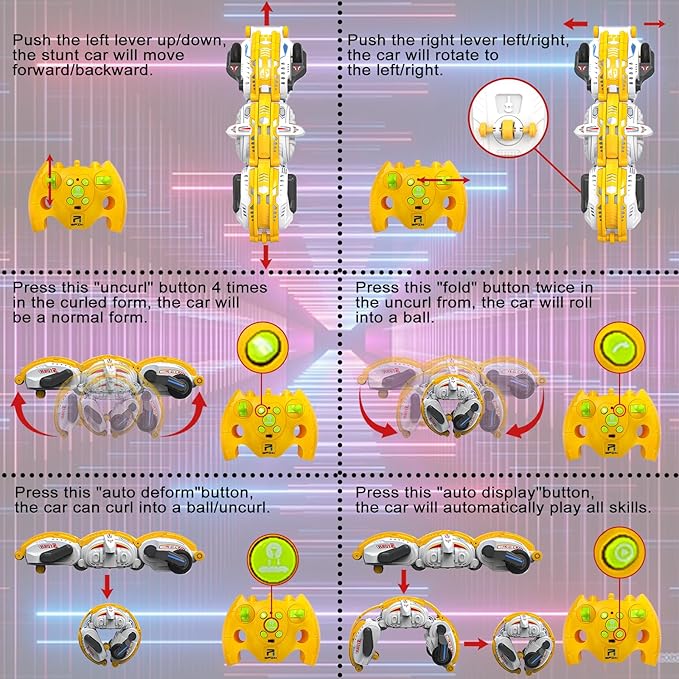 Push the left lever up/down, the stunt car will move forward/backward.

Push the right lever left/right, the car will rotate to the left/right.

Press this "uncurl" button 4 times in the curled form, the car will be a normal form.

Press this "fold" button twice in the uncurl from, the car will roll into a ball.

Press this "auto deform"button, the car can curl into a ball/uncurl.

Press this "auto display"button, the car will automatically play all skills.