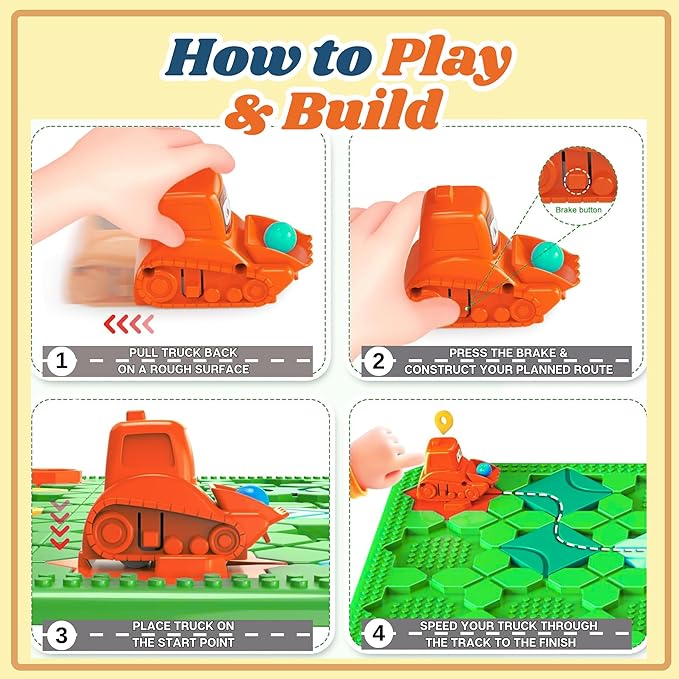 How to Play & Build

1 PULL TRUCK BACK ON A ROUGH SURFACE

Brake button

2 PRESS THE BRAKE & CONSTRUCT YOUR PLANNED ROUTE

3 PLACE TRUCK ON THE START POINT

4 SPEED YOUR TRUCK THROUGH THE TRACK TO THE FINISH