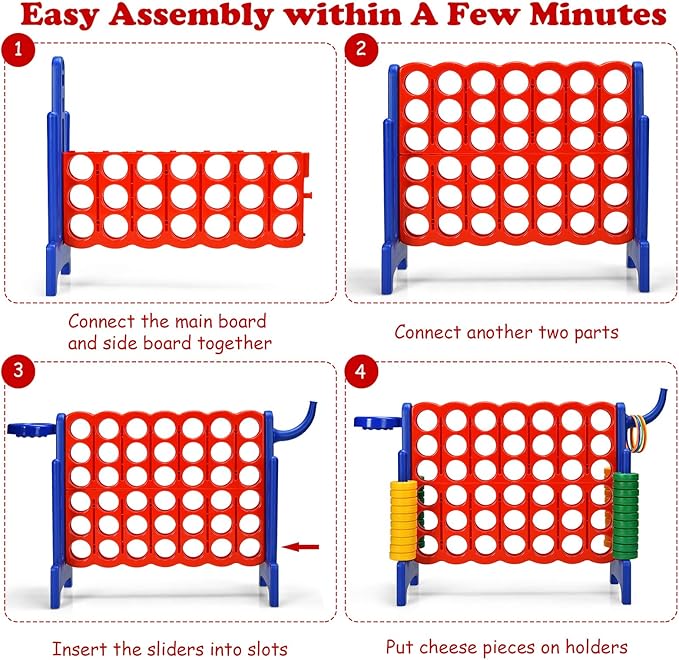 Easy Assembly within A Few Minutes

1

Connect the main board and side board together

2

Connect another two parts

3

Insert the sliders into slots

4

Put cheese pieces on holders