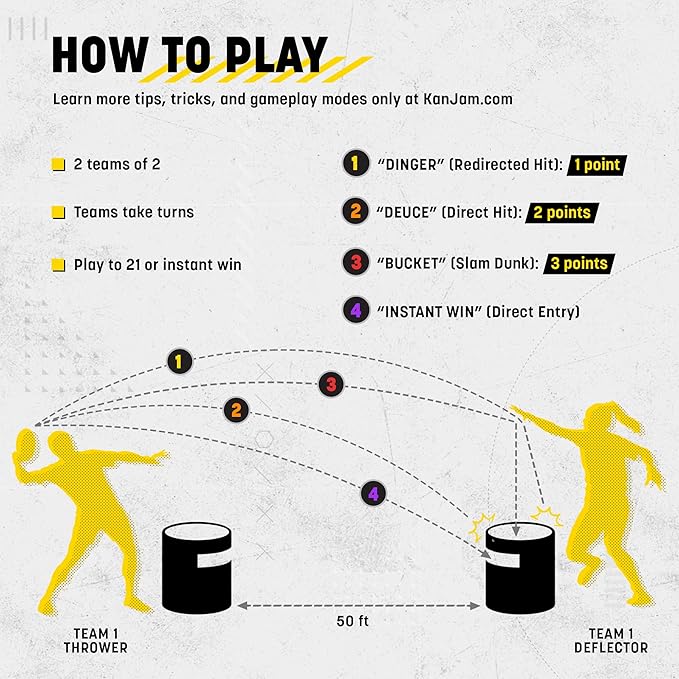 HOW TO PLAY

Learn more tips, tricks, and gameplay modes only at KanJam.com

2 teams of 2

Teams take turns

Play to 21 or instant win

1 "DINGER" (Redirected Hit): 1 point

2 "DEUCE" (Direct Hit): 2 points

3 "BUCKET" (Slam Dunk): 3 points

4 "INSTANT WIN" (Direct Entry)

1

3

2

4

50 ft

TEAM 1 THROWER

TEAM 1 DEFLECTOR