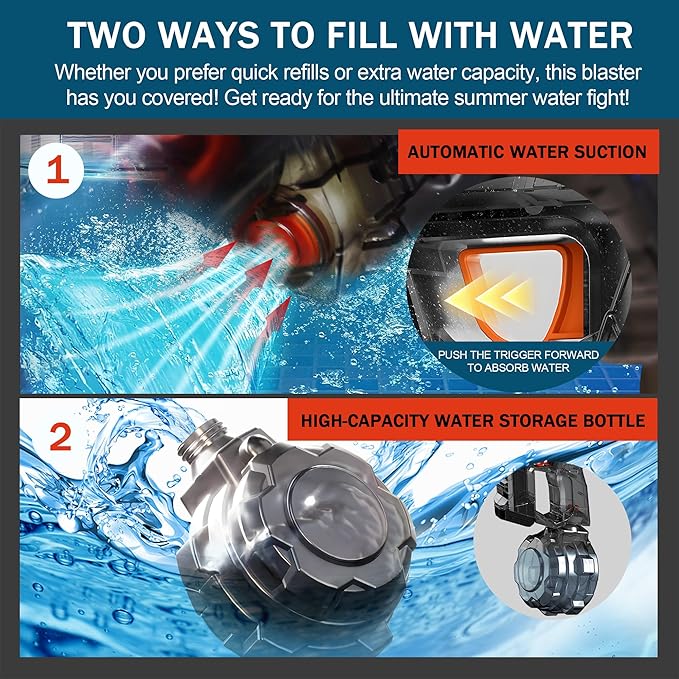 TWO WAYS TO FILL WITH WATER

Whether you prefer quick refills or extra water capacity, this blaster has you covered! Get ready for the ultimate summer water fight!

1

AUTOMATIC WATER SUCTION

PUSH THE TRIGGER FORWARD TO ABSORB WATER

2

HIGH-CAPACITY WATER STORAGE BOTTLE