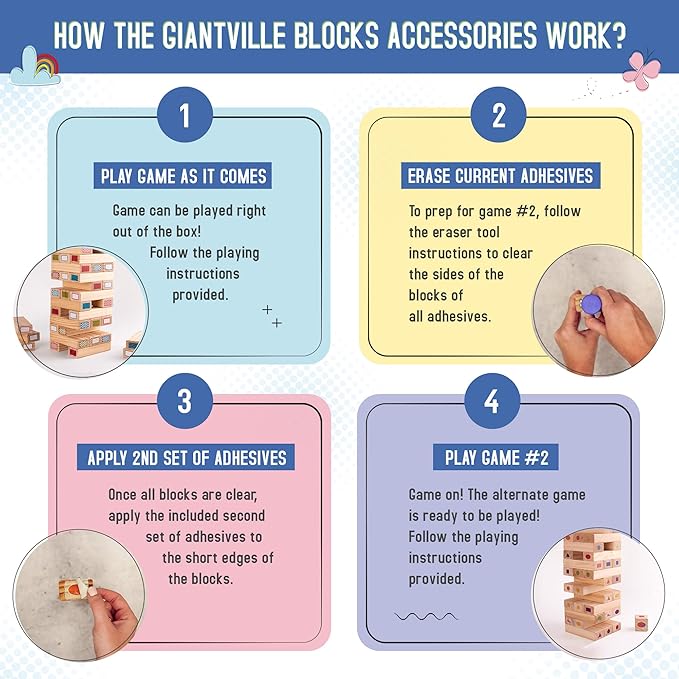 HOW THE GIANTVILLE BLOCKS ACCESSORIES WORK?

1

PLAY GAME AS IT COMES

Game can be played right out of the box! Follow the playing instructions provided.

2

ERASE CURRENT ADHESIVES

To prep for game #2, follow the eraser tool instructions to clear the sides of the blocks of all adhesives.

3

APPLY 2ND SET OF ADHESIVES

Once all blocks are clear, apply the included second set of adhesives to the short edges of the blocks.

4

PLAY GAME #2

Game on! The alternate game is ready to be played! Follow the playing instructions provided.