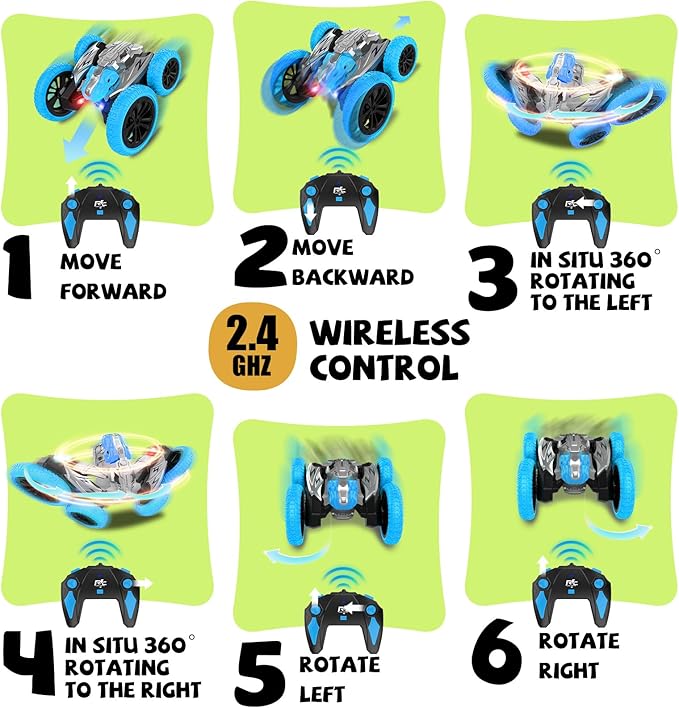 1 MOVE FORWARD

2 MOVE BACKWARD

3 IN SITU 360° ROTATING TO THE LEFT

2.4 GHZ WIRELESS CONTROL

4 IN SITU 360° ROTATING TO THE RIGHT

5 ROTATE LEFT

6 ROTATE RIGHT