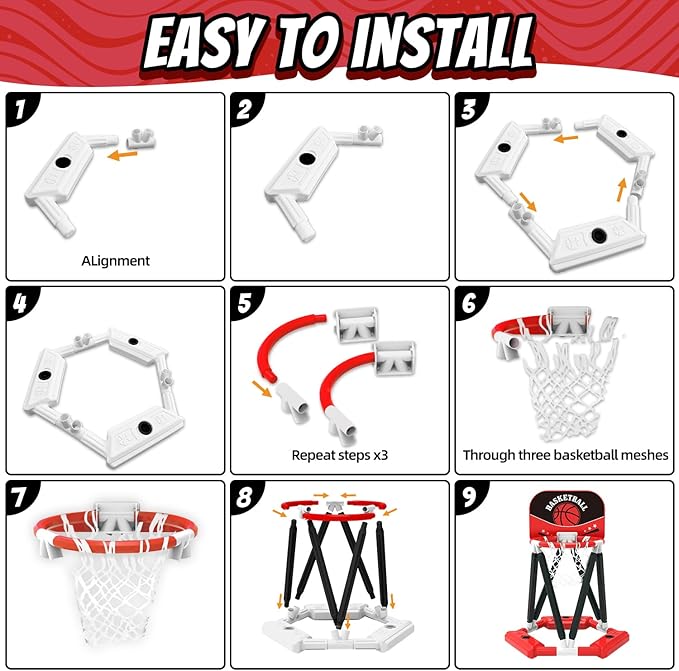 EASY TO INSTALL

1

ALignment

2

3

4

5

Repeat steps x3

6

Through three basketball meshes

7

8

9

BASKETBALL