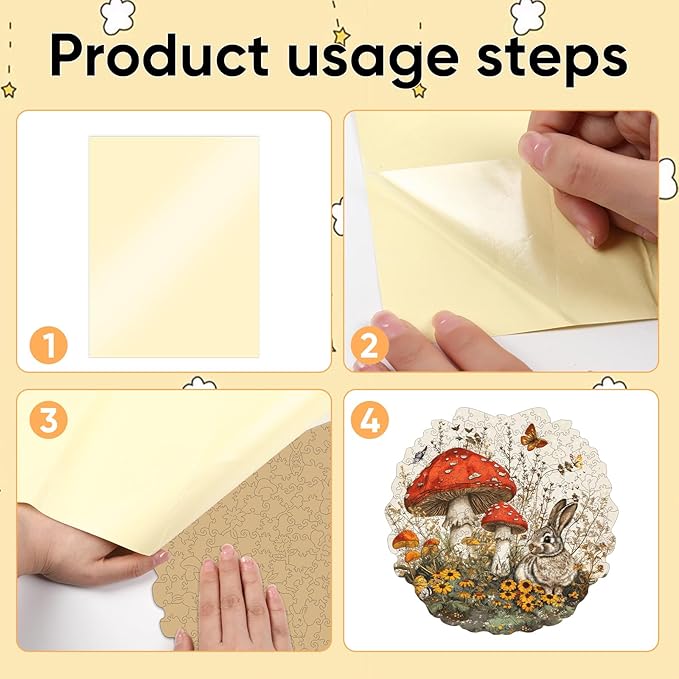 Product usage steps

1

2

3

4