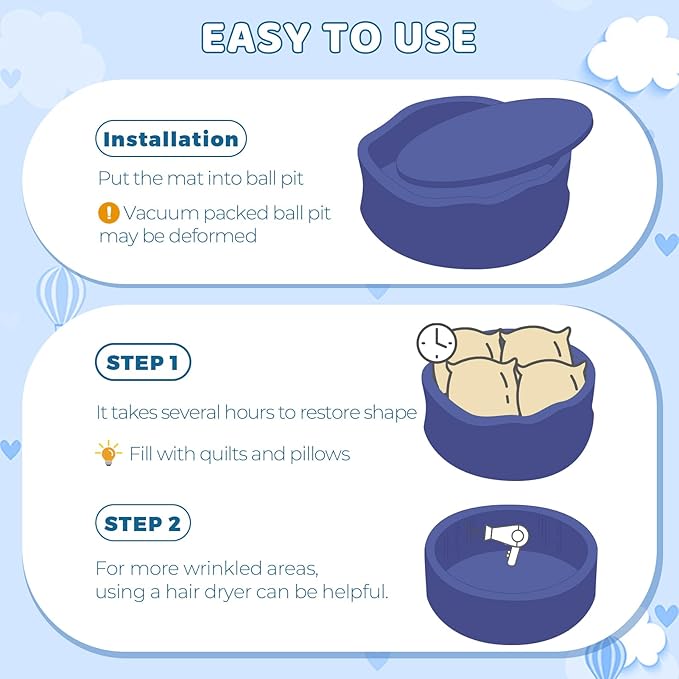 EASY TO USE

Installation

Put the mat into ball pit

Vacuum packed ball pit may be deformed

STEP 1

It takes several hours to restore shape

Fill with quilts and pillows

STEP 2

For more wrinkled areas, using a hair dryer can be helpful.