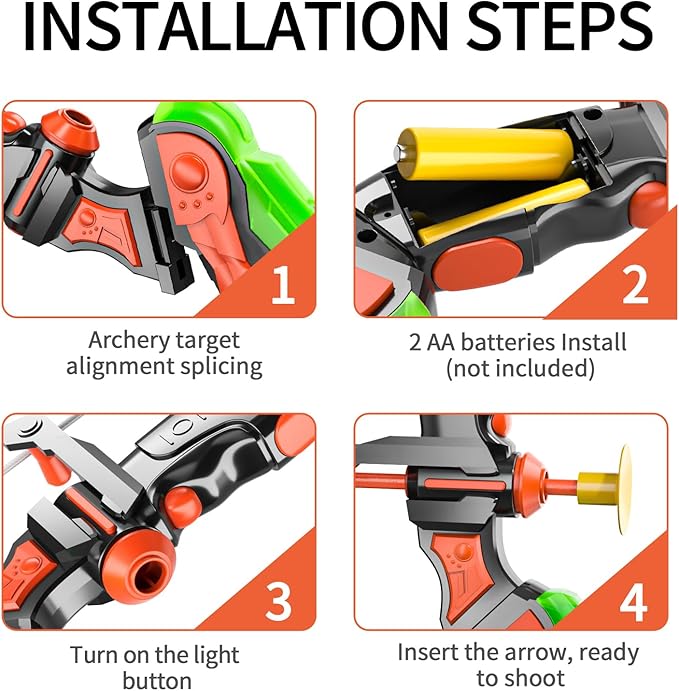 INSTALLATION STEPS

1

Archery target alignment splicing

2

2 AA batteries Install (not included)

3

Turn on the light button

4

Insert the arrow, ready to shoot