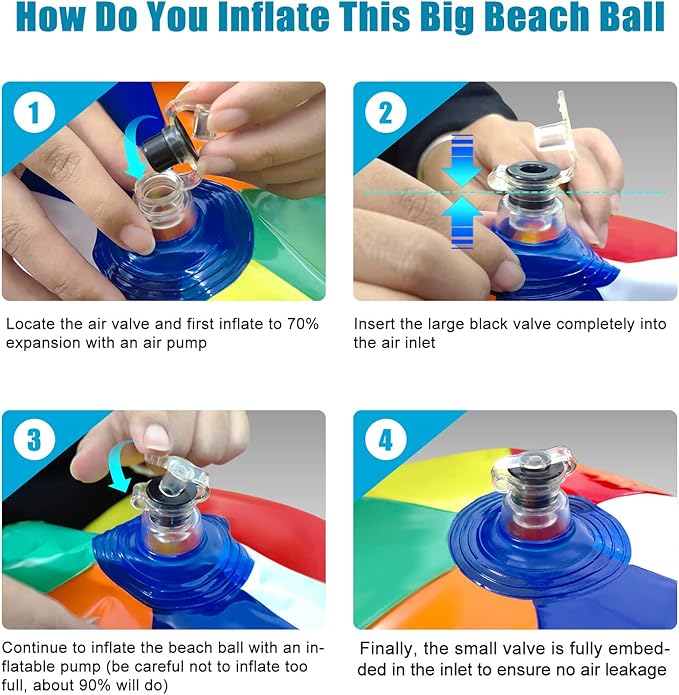 How Do You Inflate This Big Beach Ball

1

Locate the air valve and first inflate to 70% expansion with an air pump

2

Insert the large black valve completely into the air inlet

3

Continue to inflate the beach ball with an inflatable pump (be careful not to inflate too full, about 90% will do)

4

Finally, the small valve is fully embedded in the inlet to ensure no air leakage