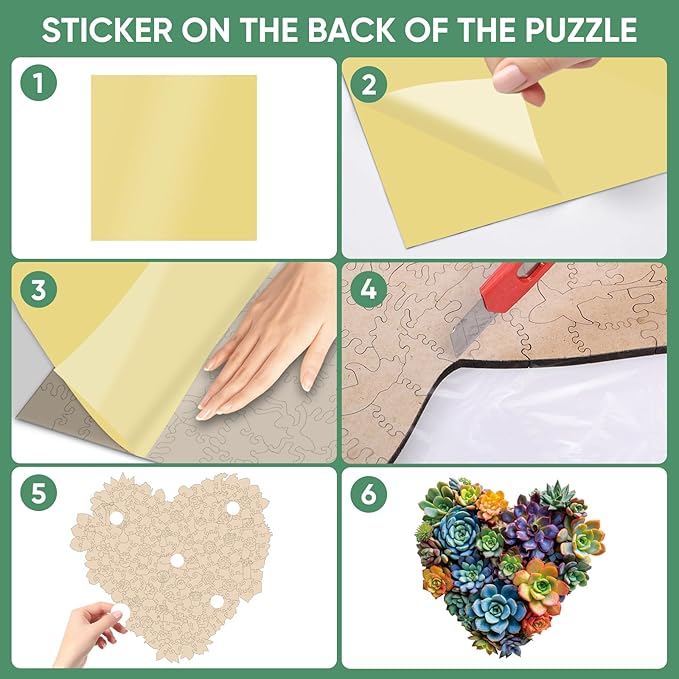 STICKER ON THE BACK OF THE PUZZLE

1

2

3

4

5

6