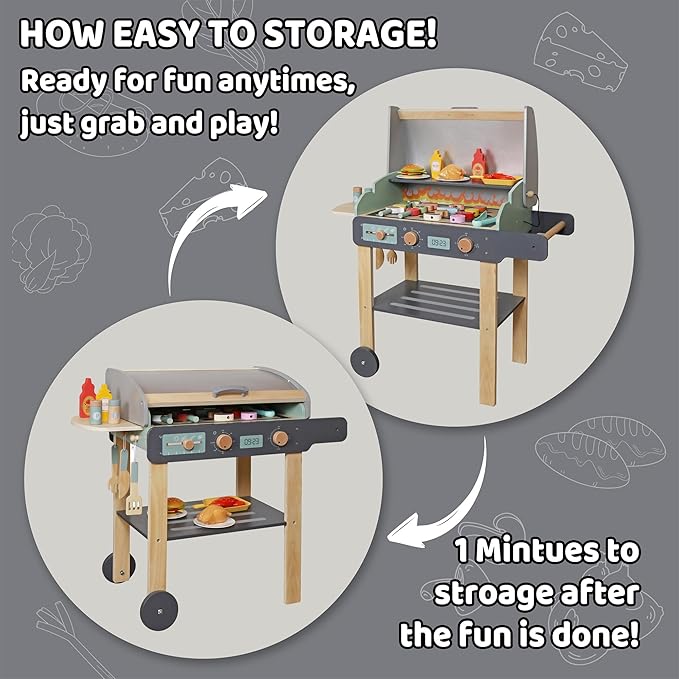 HOW EASY TO STORAGE!

Ready for fun anytimes, just grab and play!

09:23

09:23

1 Mintues to stroage after the fun is done!