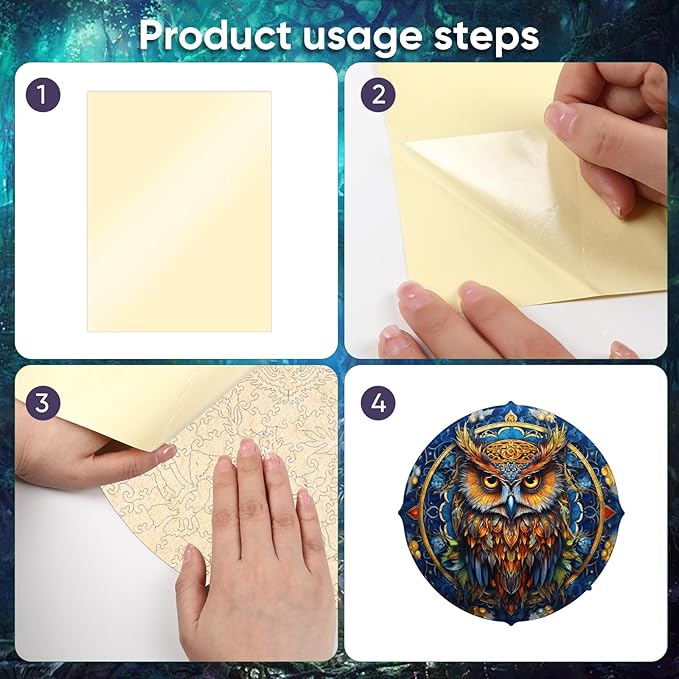 Product usage steps

1

2

3

4