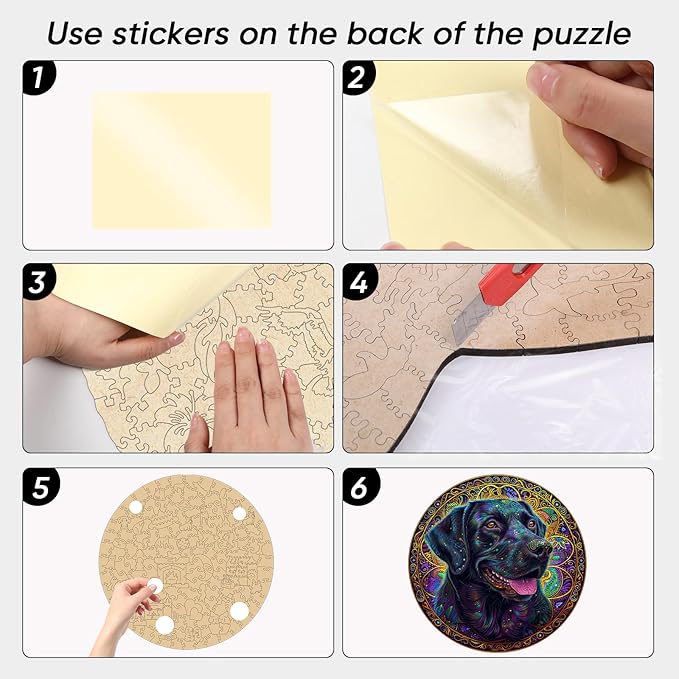 Use stickers on the back of the puzzle

1

2

3

4

5

6