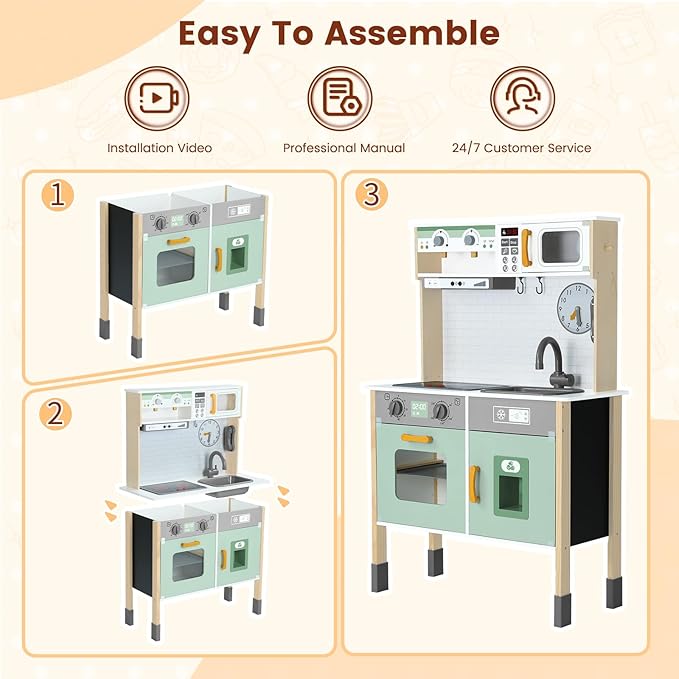 Easy To Assemble

Installation Video

Professional Manual

24/7 Customer Service

1

2

3