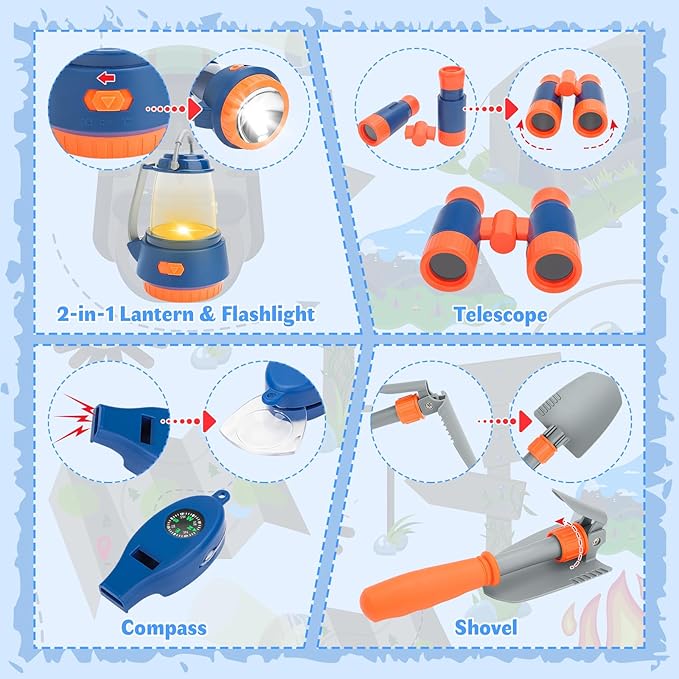 2-in-1 Lantern & Flashlight

Telescope

Compass

Shovel